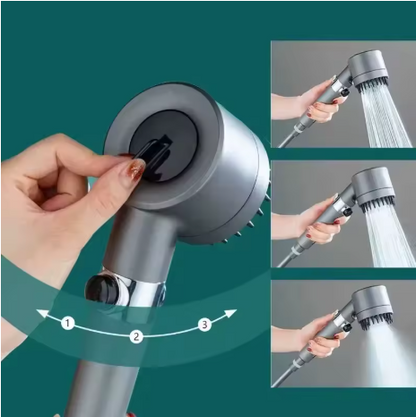 1
2
3