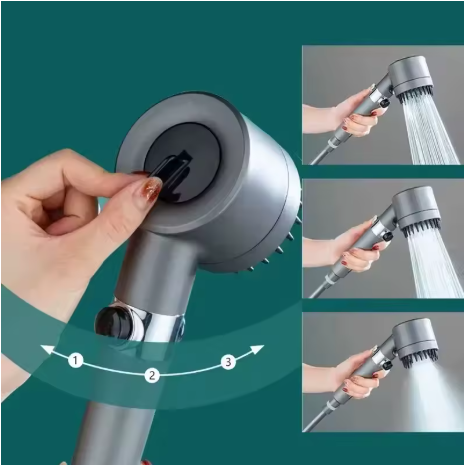 1
2
3